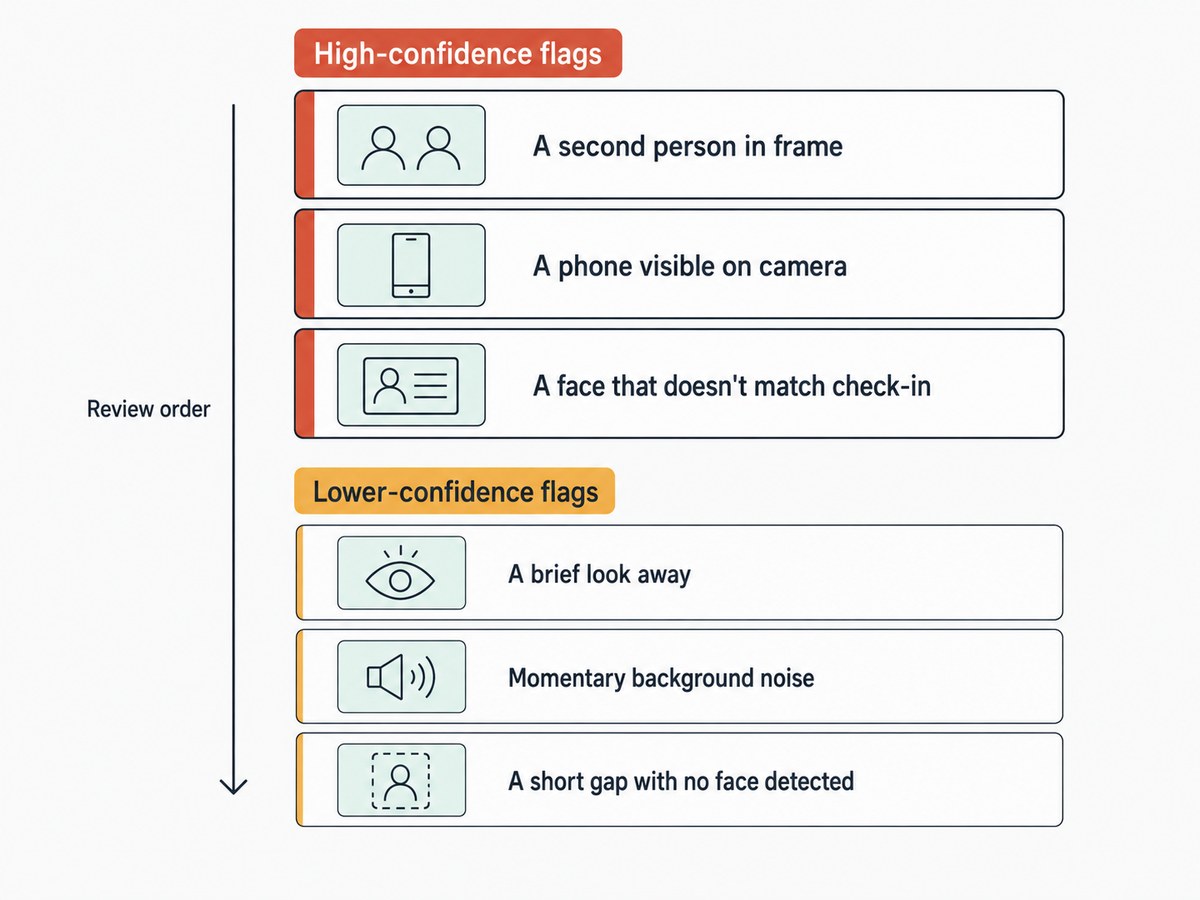 High-confidence flags

A second person in frame

A phone visible on camera

A face that doesn't match check-in

Review order

Lower-confidence flags

A brief look away

Momentary background noise

A short gap with no face detected